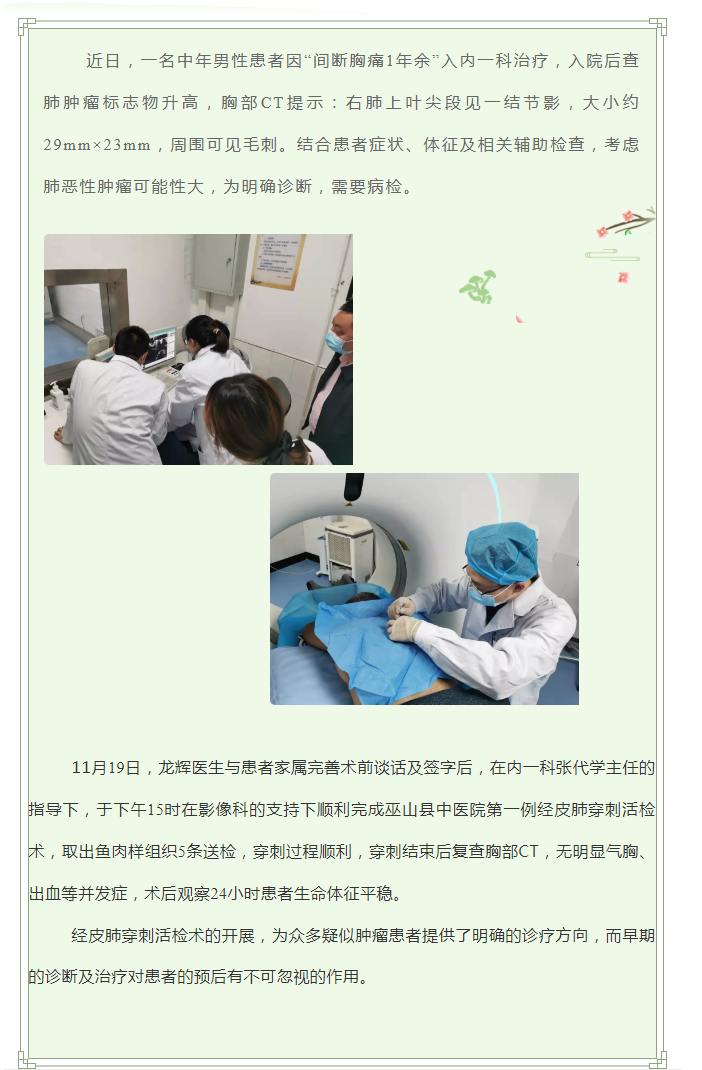 近日，一名中年男性患者因“间断胸痛1年余”入内一科治疗，入院后查肺肿瘤标志物升高，胸部CT提示：右肺上叶尖段见一结节影，大小约29mm×23mm，周围可见毛刺。结合患者症状、体征及相关辅助检查，考虑肺恶性肿瘤可能性大，为明确诊断，需要病检。

11月19日，龙辉医生与患者家属完善术前谈话及签字后，在内一科张代学主任的指导下，于下午15时在影像科的支持下顺利完成巫山县中医院第一例经皮肺穿刺活检术，取出鱼肉样组织5条送检，穿刺过程顺利，穿刺结束后复查胸部CT，无明显气胸、出血等并发症，术后观察24小时患者生命体征平稳。

经皮肺穿刺活检术的开展，为众多疑似肿瘤患者提供了明确的诊疗方向，而早期的诊断及治疗对患者的预后有不可忽视的作用。